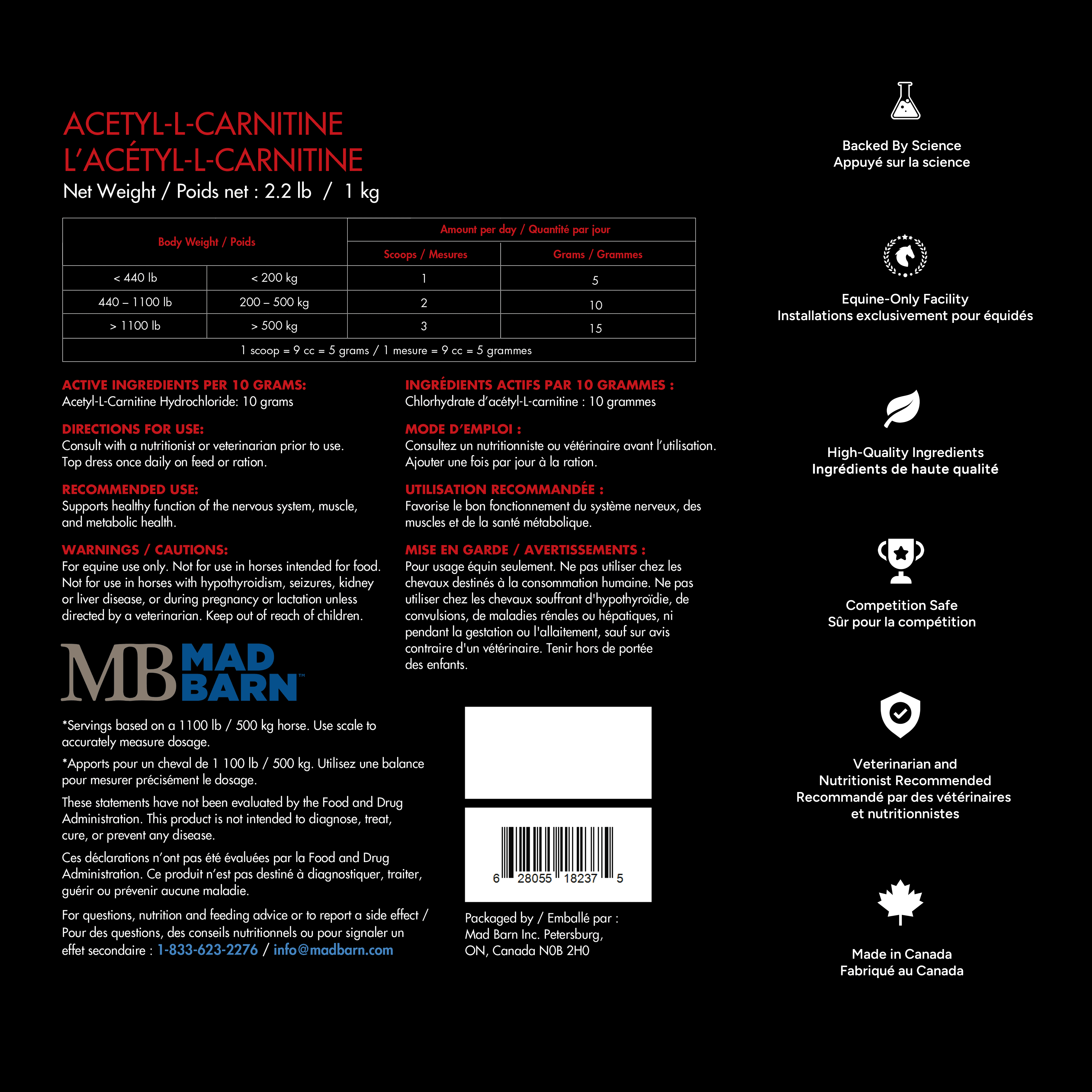 ACETYL-L-CARNITINE
L'ACÉTYL-L-CARNITINE
Net Weight / Poids net : 2.2 lb / 1 kg

| Body Weight / Poids | | Amount per day / Quantité par jour | |
|---|---|---|---|
| | | Scoops / Mesures | Grams / Grammes |
| < 440 lb | < 200 kg | 1 | 5 |
| 440 – 1100 lb | 200 – 500 kg | 2 | 10 |
| > 1100 lb | > 500 kg | 3 | 15 |
| 1 scoop = 9 cc = 5 grams / 1 mesure = 9 cc = 5 grammes | | | |

ACTIVE INGREDIENTS PER 10 GRAMS:
Acetyl-L-Carnitine Hydrochloride: 10 grams

DIRECTIONS FOR USE:
Consult with a nutritionist or veterinarian prior to use. Top dress once daily on feed or ration.

RECOMMENDED USE:
Supports healthy function of the nervous system, muscle, and metabolic health.

WARNINGS / CAUTIONS:
For equine use only. Not for use in horses intended for food. Not for use in horses with hypothyroidism, seizures, kidney or liver disease, or during pregnancy or lactation unless directed by a veterinarian. Keep out of reach of children.

MB MAD BARN™

*Servings based on a 1100 lb / 500 kg horse. Use scale to accurately measure dosage.

*Apports pour un cheval de 1 100 lb / 500 kg. Utilisez une balance pour mesurer précisément le dosage.

These statements have not been evaluated by the Food and Drug Administration. This product is not intended to diagnose, treat, cure, or prevent any disease.

Ces déclarations n'ont pas été évaluées par la Food and Drug Administration. Ce produit n'est pas destiné à diagnostiquer, traiter, guérir ou prévenir aucune maladie.

For questions, nutrition and feeding advice or to report a side effect / Pour des questions, des conseils nutritionnels ou pour signaler un effet secondaire : 1-833-623-2276 / info@madbarn.com

INGRÉDIENTS ACTIFS PAR 10 GRAMMES :
Chlorhydrate d'acétyl-L-carnitine : 10 grammes

MODE D'EMPLOI :
Consultez un nutritionniste ou vétérinaire avant l'utilisation. Ajouter une fois par jour à la ration.

UTILISATION RECOMMANDÉE :
Favorise le bon fonctionnement du système nerveux, des muscles et de la santé métabolique.

MISE EN GARDE / AVERTISSEMENTS :
Pour usage équin seulement. Ne pas utiliser chez les chevaux destinés à la consommation humaine. Ne pas utiliser chez les chevaux souffrant d'hypothyroïdie, de convulsions, de maladies rénales ou hépatiques, ni pendant la gestation ou l'allaitement, sauf sur avis contraire d'un vétérinaire. Tenir hors de portée des enfants.

6 28055 18237 5

Packaged by / Emballé par :
Mad Barn Inc. Petersburg, ON, Canada N0B 2H0

Backed By Science
Appuyé sur la science

Equine-Only Facility
Installations exclusivement pour équidés

High-Quality Ingredients
Ingrédients de haute qualité

Competition Safe
Sûr pour la compétition

Veterinarian and Nutritionist Recommended
Recommandé par des vétérinaires et nutritionnistes

Made in Canada
Fabriqué au Canada